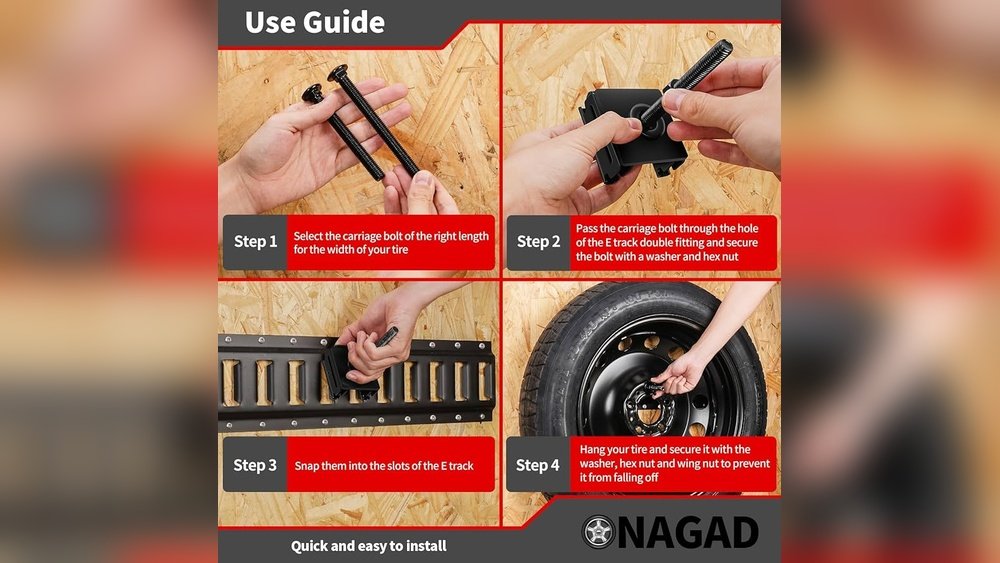 Use Guide

Step 1 Select the carriage bolt of the right length for the width of your tire

Step 2 Pass the carriage bolt through the hole of the E track double fitting and secure the bolt with a washer and hex nut

Step 3 Snap them into the slots of the E track

Step 4 Hang your tire and secure it with the washer, hex nut and wing nut to prevent it from falling off

Quick and easy to install

NAGAD