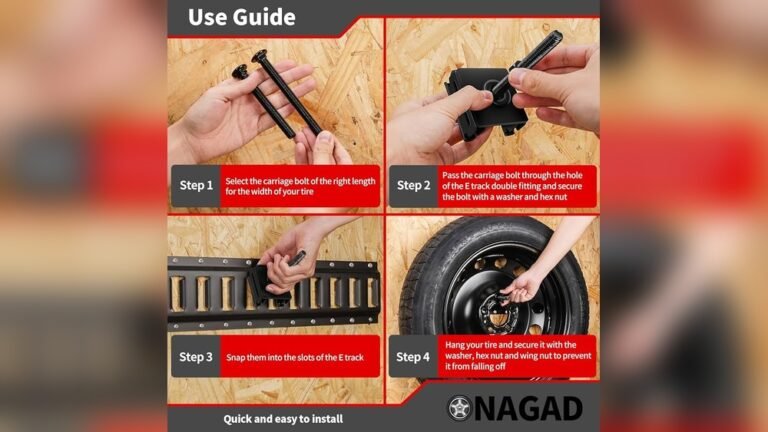 Use Guide

Step 1 Select the carriage bolt of the right length for the width of your tire

Step 2 Pass the carriage bolt through the hole of the E track double fitting and secure the bolt with a washer and hex nut

Step 3 Snap them into the slots of the E track

Step 4 Hang your tire and secure it with the washer, hex nut and wing nut to prevent it from falling off

Quick and easy to install

NAGAD