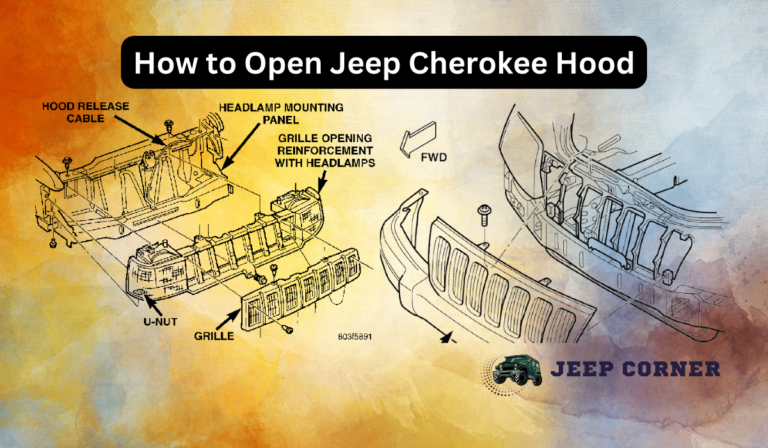 How to Open Jeep Cherokee Hood

HOOD RELEASE CABLE

HEADLAMP MOUNTING PANEL

GRILLE OPENING REINFORCEMENT WITH HEADLAMPS

U-NUT

GRILLE

803f5891

FWD

JEEP CORNER